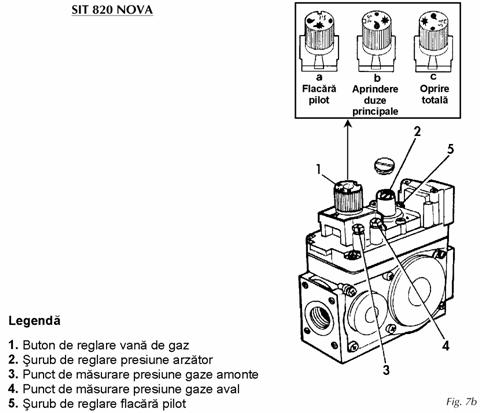 SIT 820 NOVA

a
Flacără pilot

b
Aprindere duze principale

c
Oprire totală

1
2
5
4
3

Legendă

1. Buton de reglare vană de gaz
2. Şurub de reglare presiune arzător
3. Punct de măsurare presiune gaze amonte
4. Punct de măsurare presiune gaze aval
5. Şurub de reglare flacără pilot

Fig. 7b